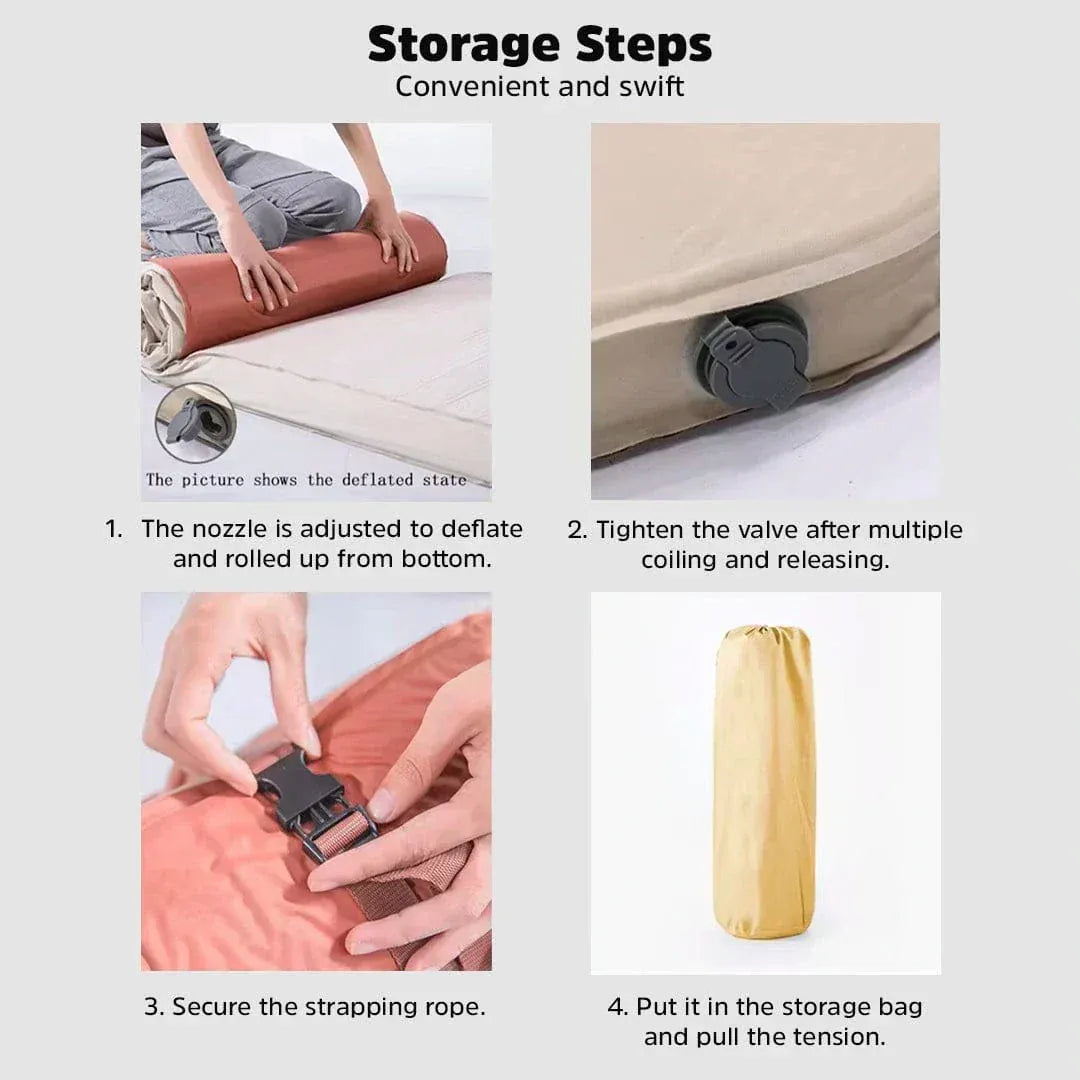 Storage Steps
Convenient and swift

The picture shows the deflated state

1. The nozzle is adjusted to deflate and rolled up from bottom.

2. Tighten the valve after multiple coiling and releasing.

3. Secure the strapping rope.

4. Put it in the storage bag and pull the tension.