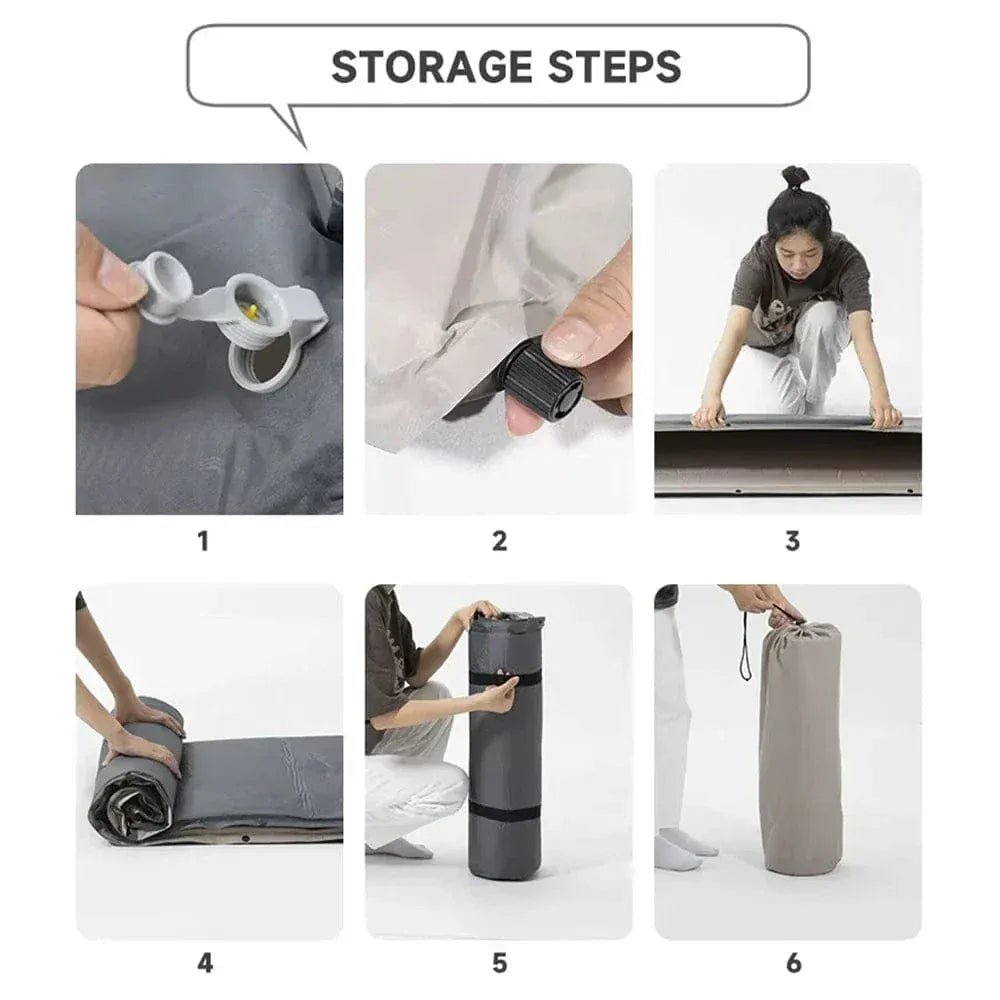 STORAGE STEPS

1

2

3

4

5

6