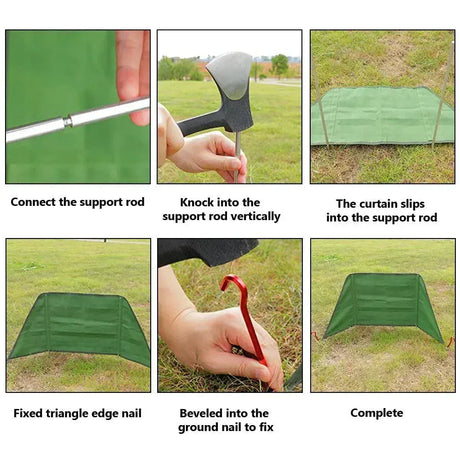 Connect the support rod

Knock into the support rod vertically

The curtain slips into the support rod

Fixed triangle edge nail

Beveled into the ground nail to fix

Complete