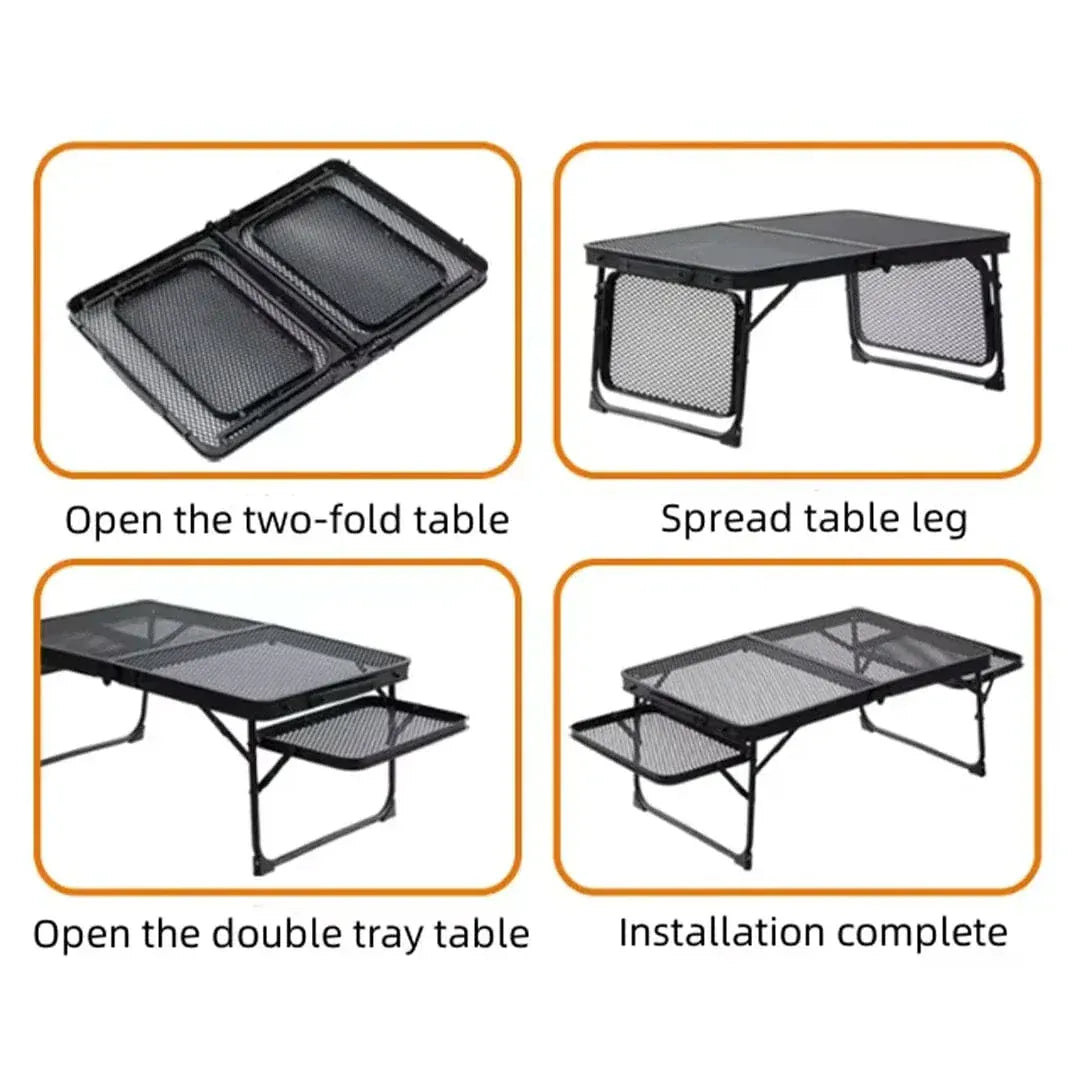 Open the two-fold table

Spread table leg

Open the double tray table

Installation complete