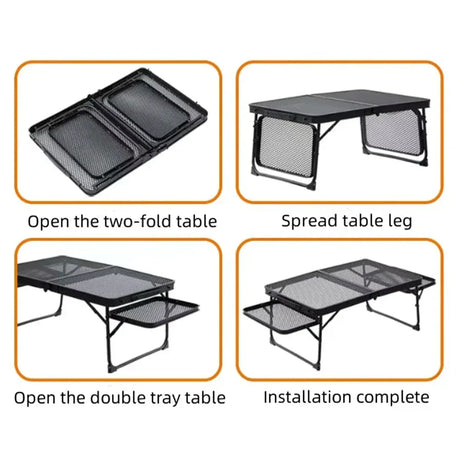 Open the two-fold table

Spread table leg

Open the double tray table

Installation complete