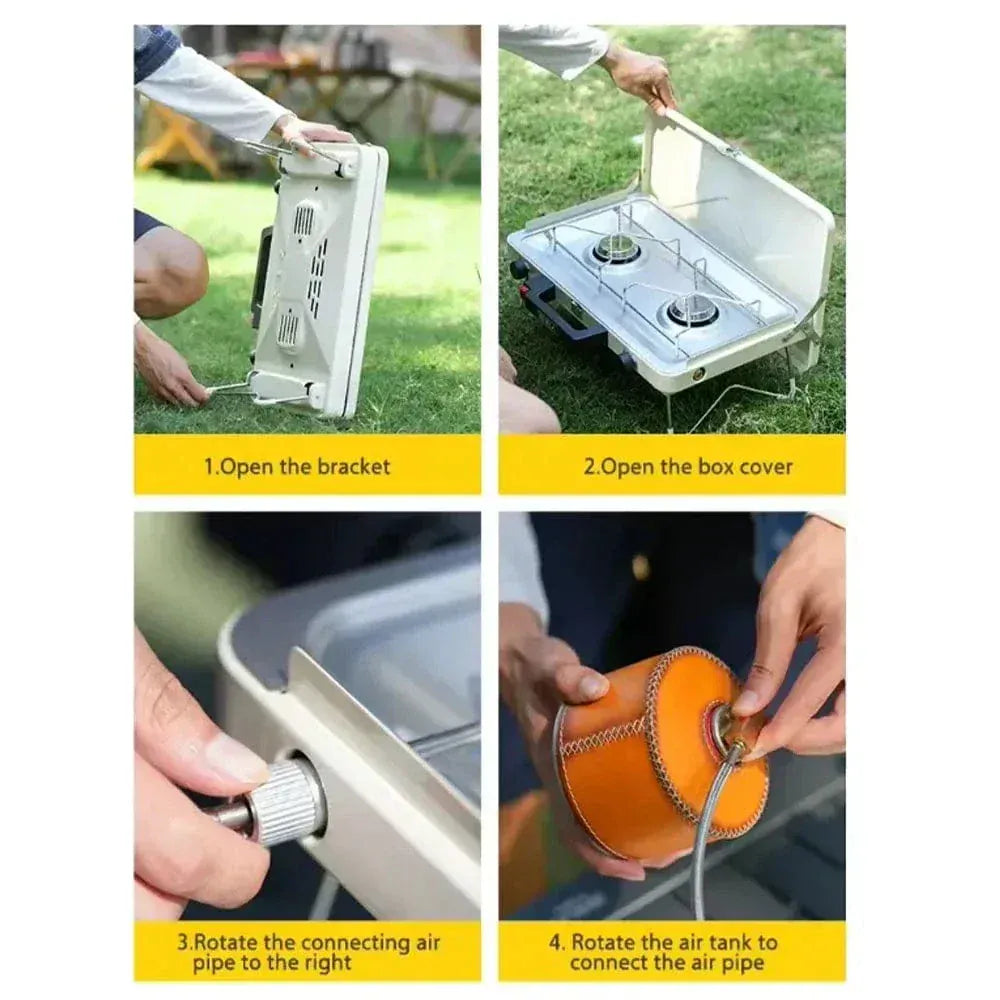 1.Open the bracket

2.Open the box cover

3.Rotate the connecting air pipe to the right

4. Rotate the air tank to connect the air pipe