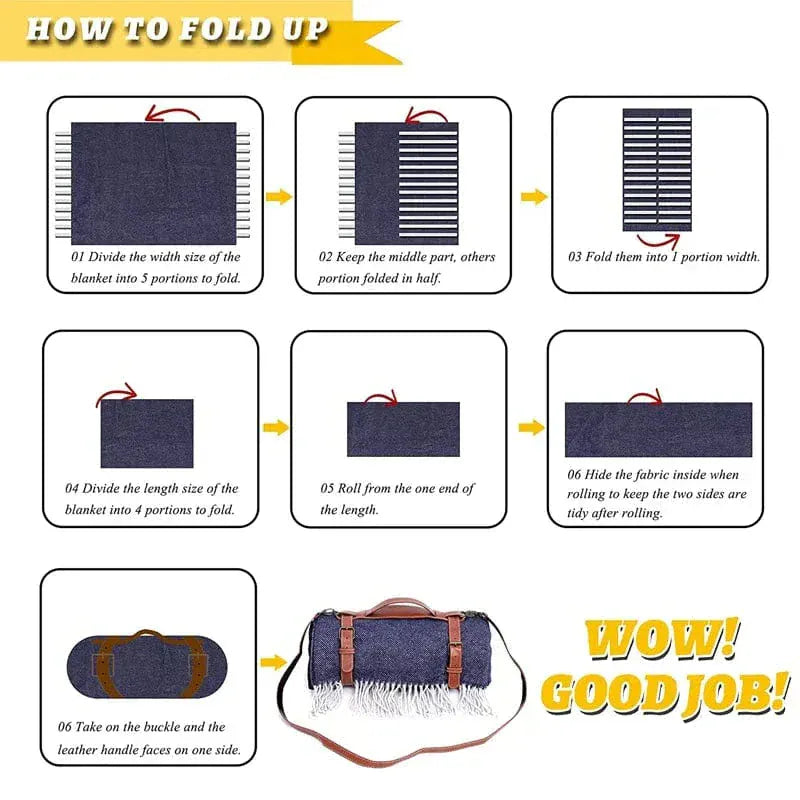 HOW TO FOLD UP

01 Divide the width size of the blanket into 5 portions to fold.

02 Keep the middle part, others portion folded in half.

03 Fold them into 1 portion width.

04 Divide the length size of the blanket into 4 portions to fold.

05 Roll from the one end of the length.

06 Hide the fabric inside when rolling to keep the two sides are tidy after rolling.

06 Take on the buckle and the leather handle faces on one side.

WOW! GOOD JOB!