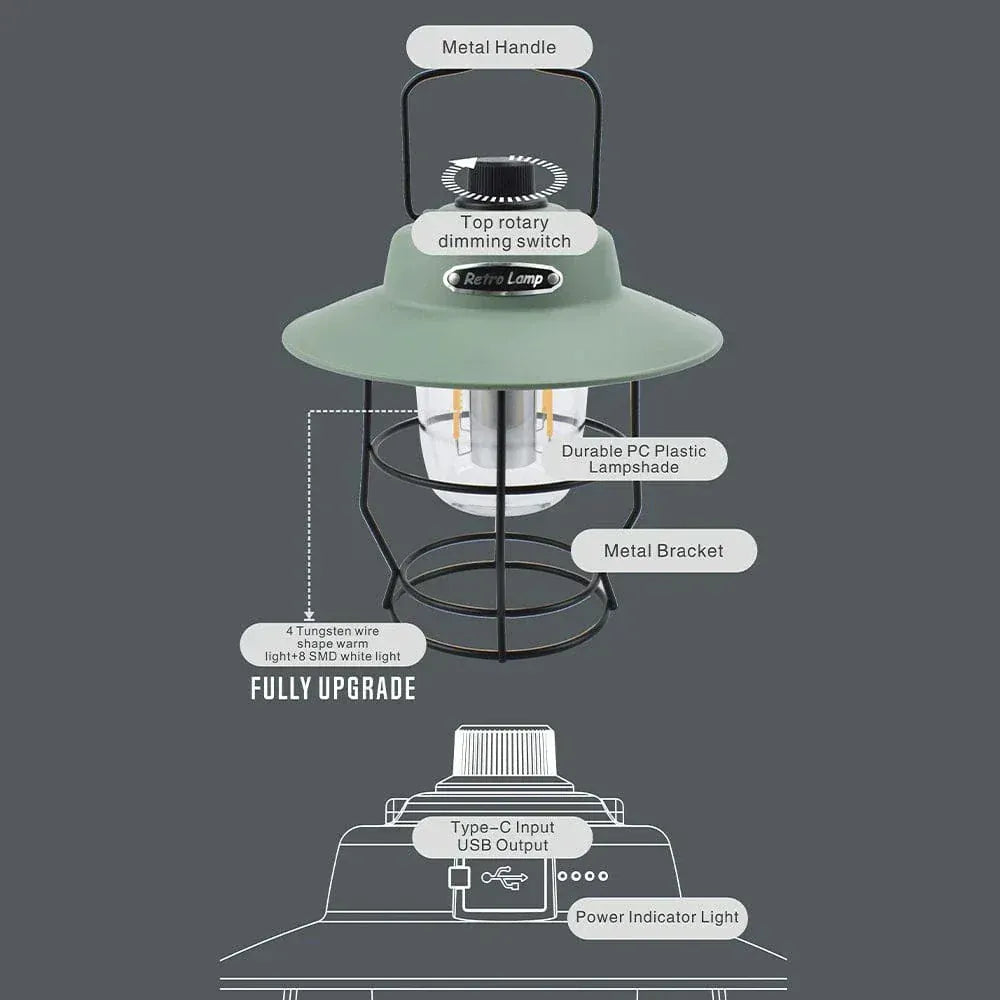 Metal Handle

Top rotary dimming switch

Retro Lamp

Durable PC Plastic Lampshade

Metal Bracket

4 Tungsten wire shape warm light+8 SMD white light

FULLY UPGRADE

Type-C Input USB Output

Power Indicator Light